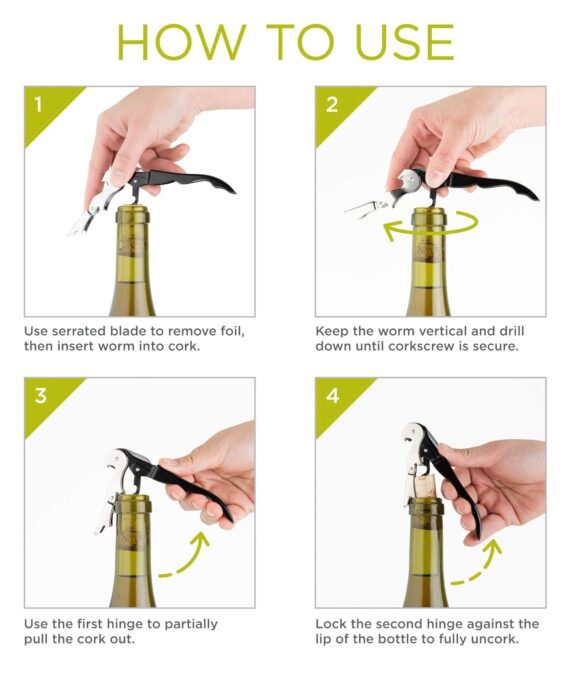 HOW TO USE

1

Use serrated blade to remove foil, then insert worm into cork.

2

Keep the worm vertical and drill down until corkscrew is secure.

3

Use the first hinge to partially pull the cork out.

4

Lock the second hinge against the lip of the bottle to fully uncork.